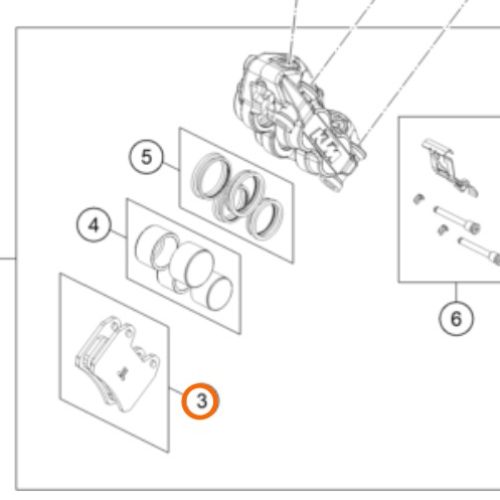 5
4
3
6