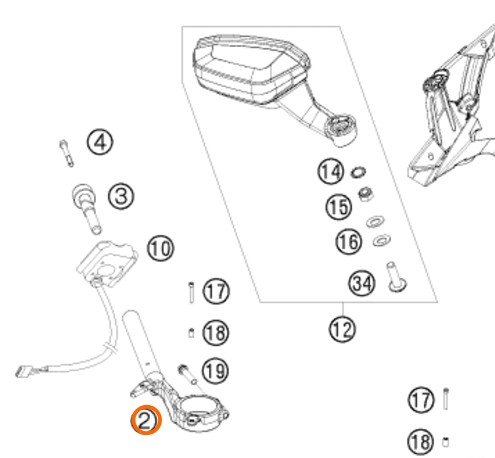 4
3
10
17
18
19
2
14
15
16
34
12
17
18