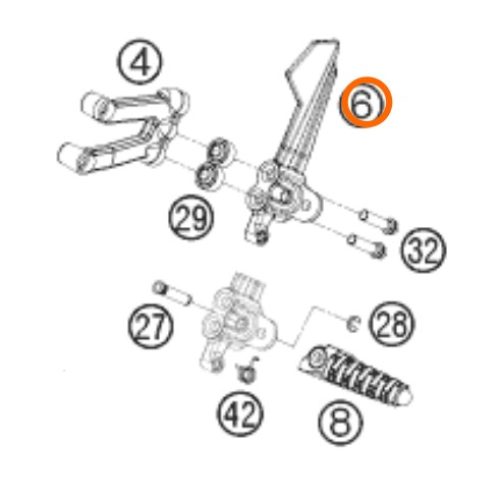 4
6
29
32
27
28
42
8