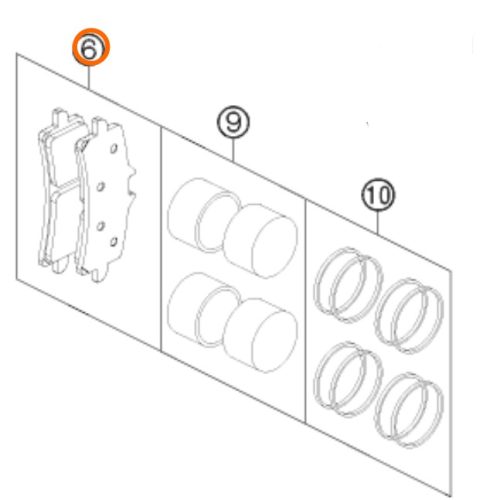 6
9
10