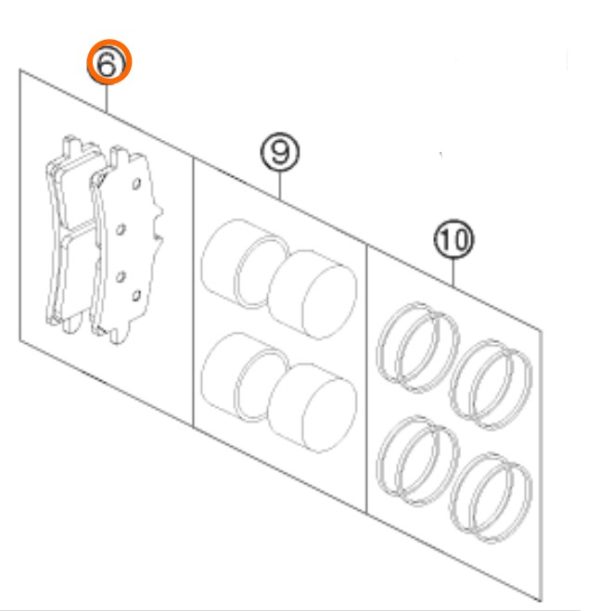 6
9
10