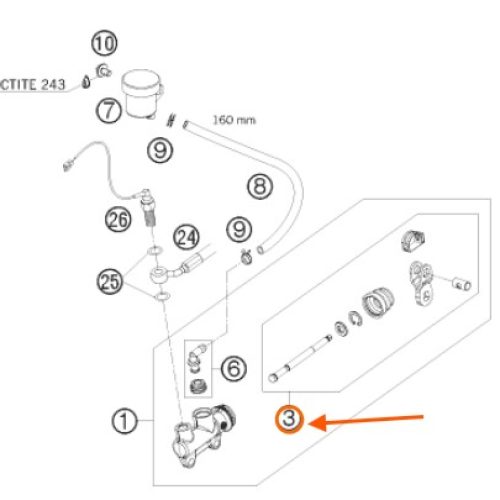 10
CTITE 243
7
160 mm
9
8
26
24
9
25
6
1
3