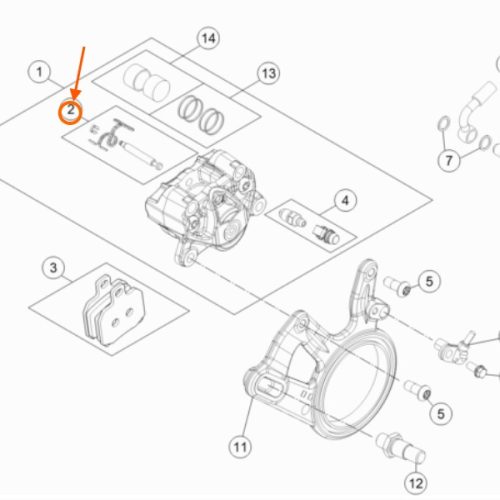 14
1
13
2
7
4
3
5
5
11
12