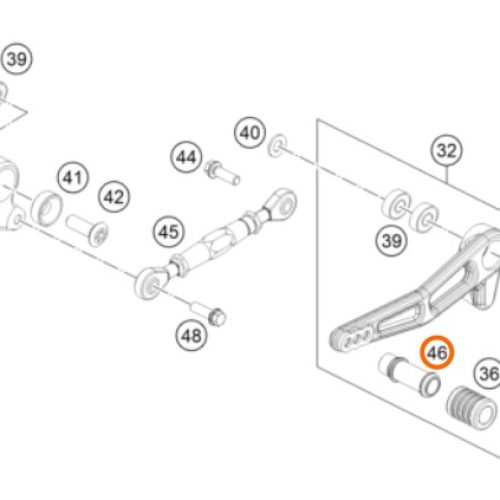 39
40
32
44
41
42
45
39
48
46
36