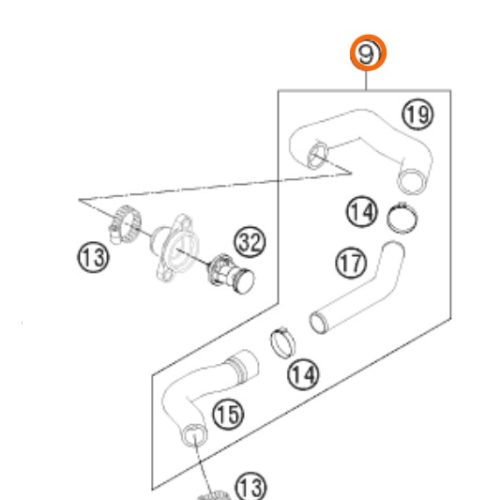 9
19
14
13
32
17
14
15
13