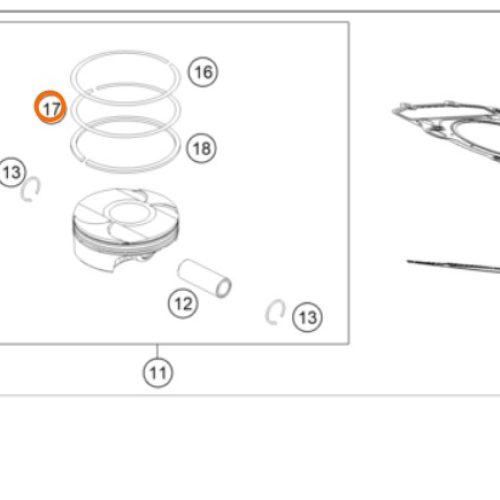 16
17
18
13
12
13
11