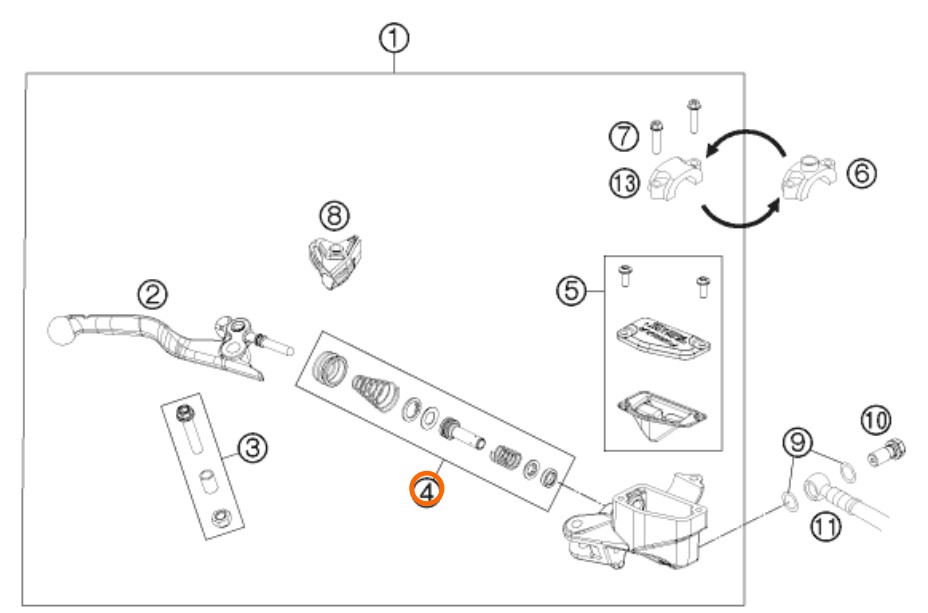 1
7
13
6
8
2
5
3
4
10
9
11