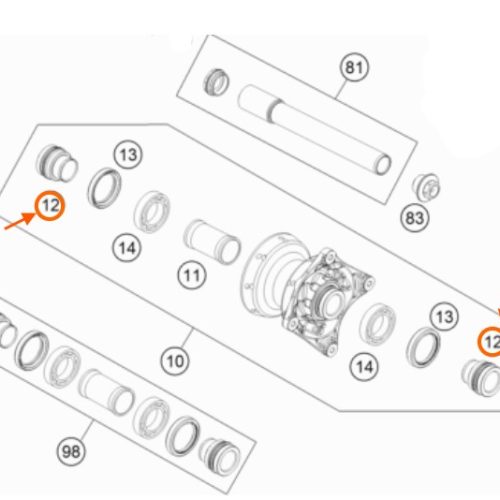 81
13
12
83
14
11
13
12
10
14
98