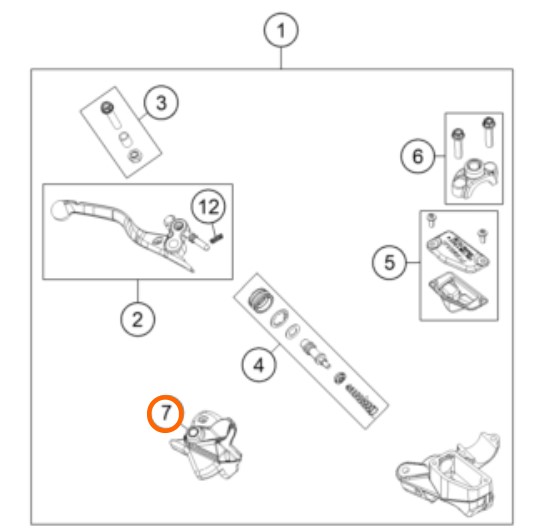 1
3
6
12
5
2
4
7