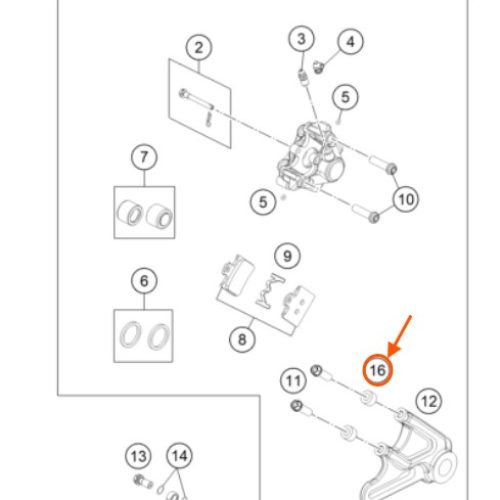 2
3
4
5
7
5
10
9
6
8
16
11
12
13
14