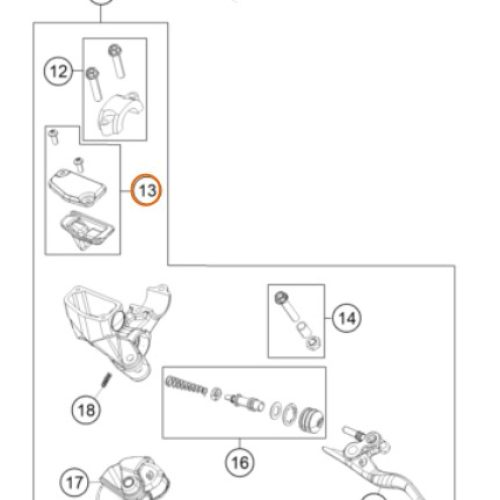 12

13

14

18

16

17