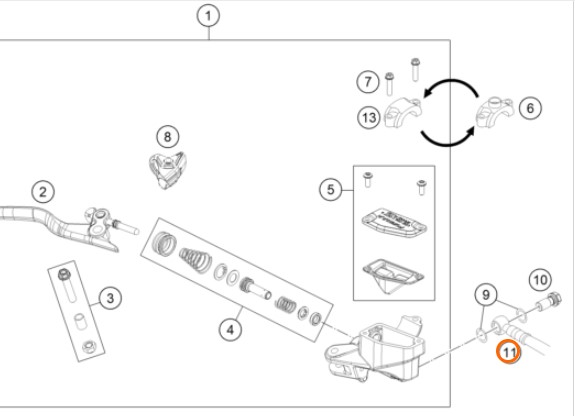 1
7
13
6
8
2
5
3
4
9
10
11