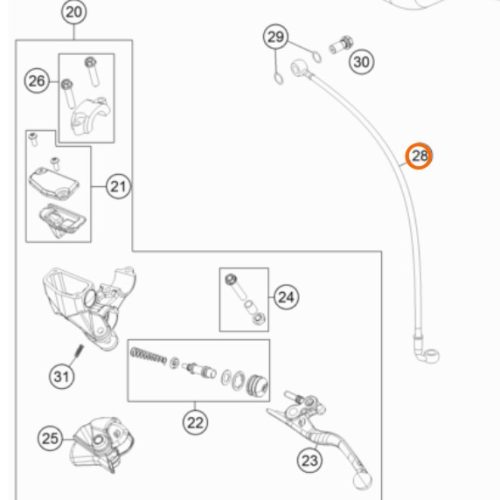 20
29
30
26
28
21
24
31
22
25
23