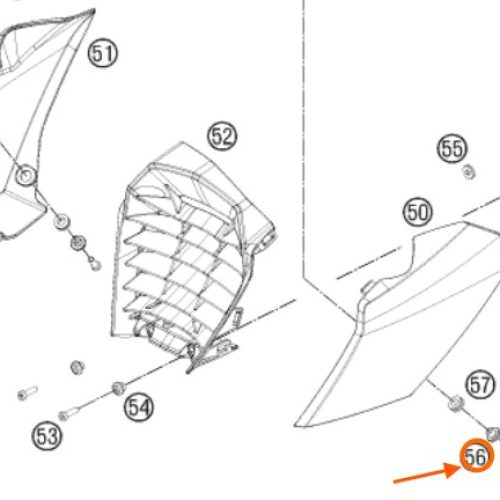 51
52
55
50
57
54
53
56