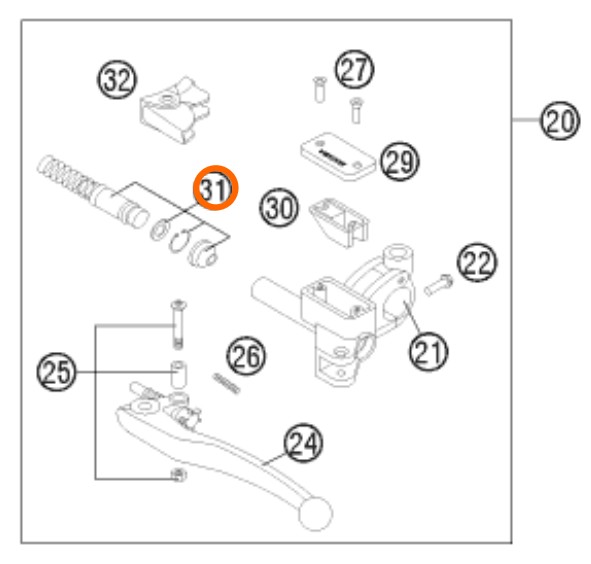 32
27
20
29
31
30
22
21
25
26
24