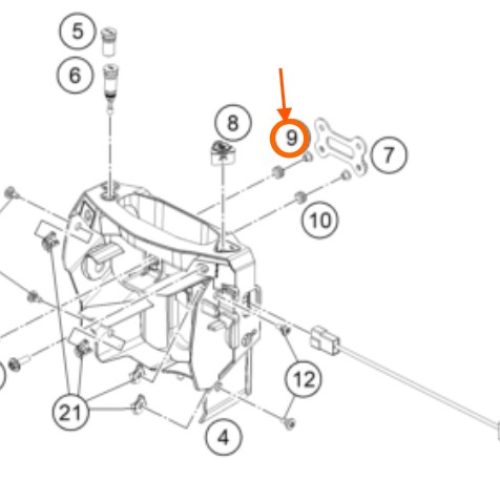 5
6
8
9
7
10
12
21
4