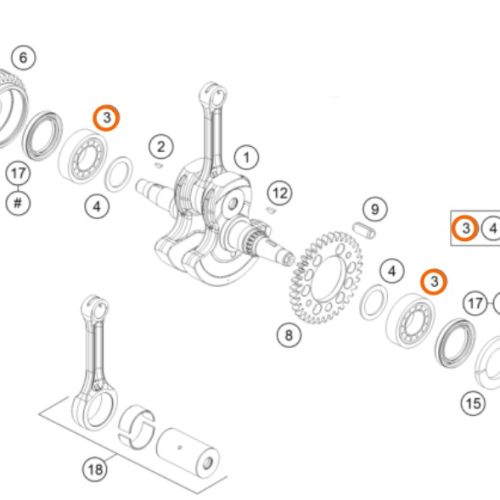 6
3
2
1
17
#
4
12
9
3
4
4
3
17
8
15
18