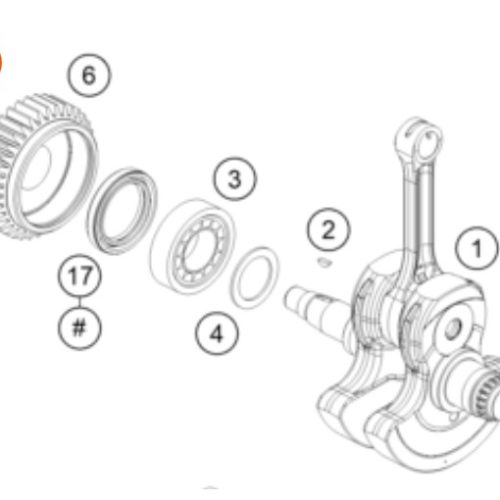 6

3

2

1

17

#

4