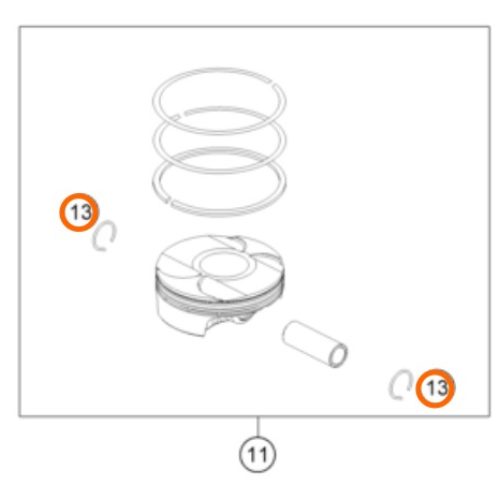 13
13
11