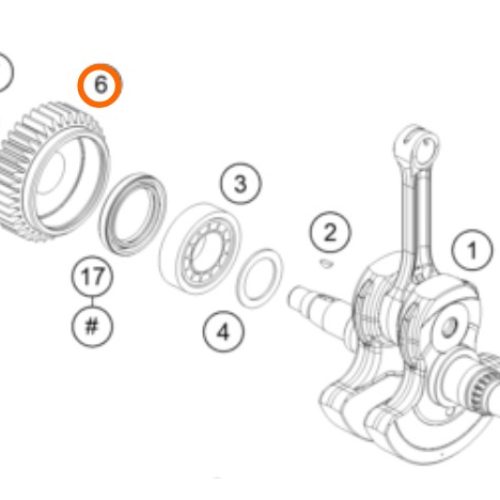 6

3

2

1

17

#

4