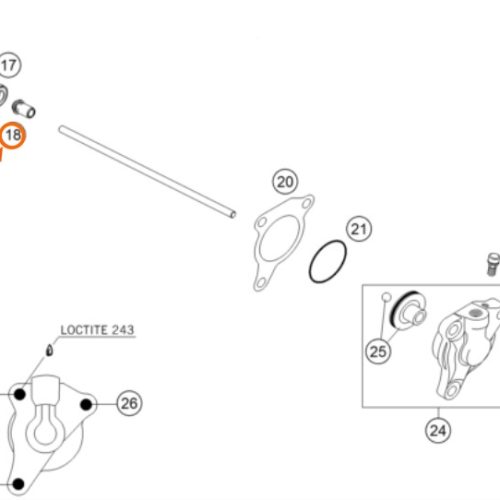 17

18

20

21

LOCTITE 243

25

26

24