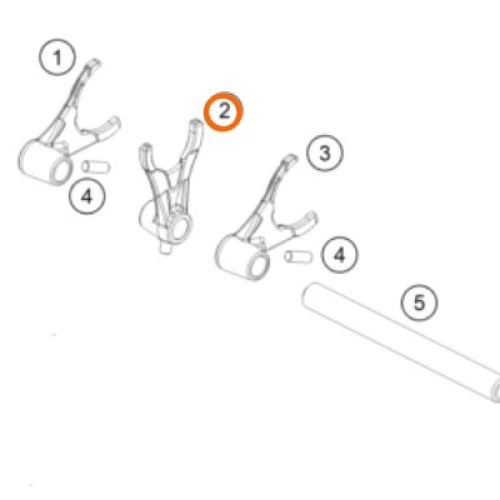 1
2
3
4
4
5