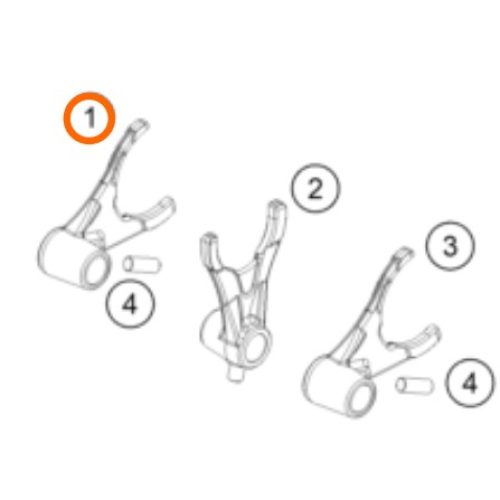 1
2
3
4
4