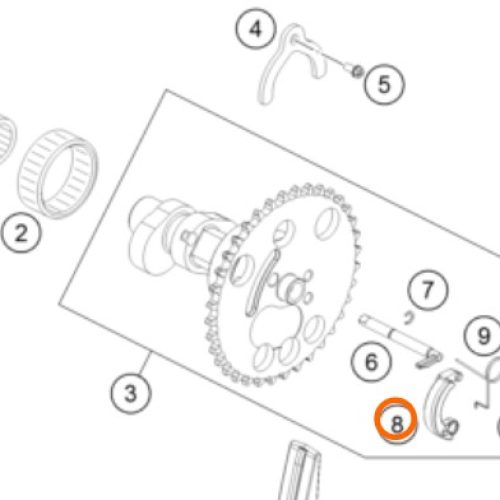 4
5
2
7
9
6
3
8