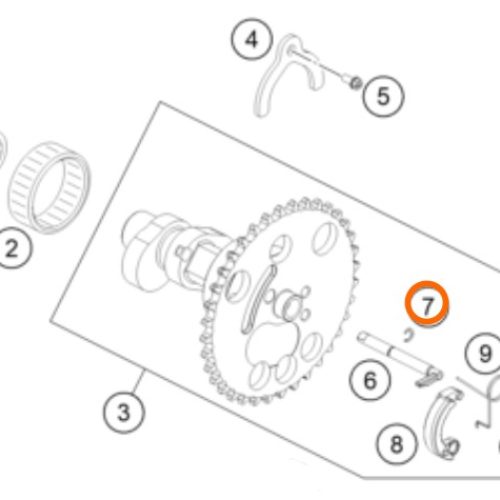 4
5
2
7
9
6
3
8