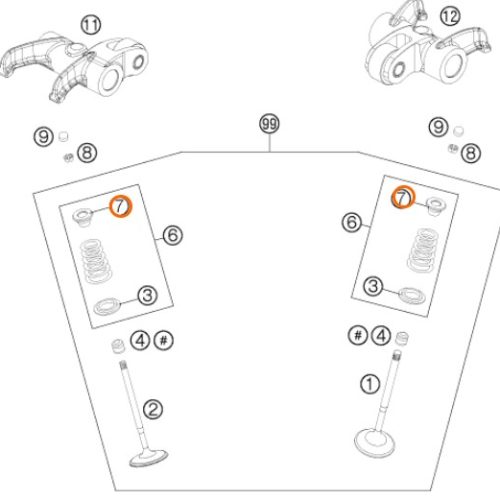 11
12
99
9
8
9
8
7
6
3
7
6
3
4
#
#
4
2
1