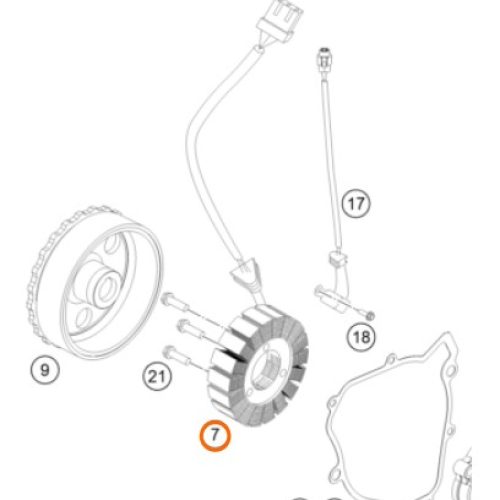 17

18

9

21

7