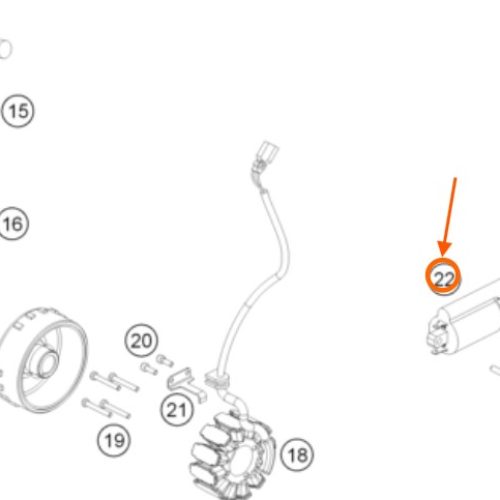 15

16

22

20

21

19

18