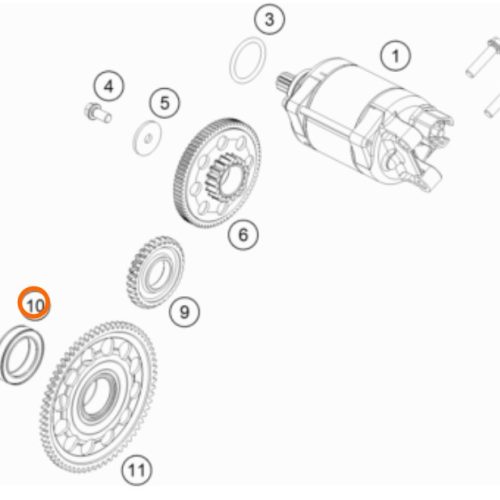 3
1
4
5
6
9
10
11