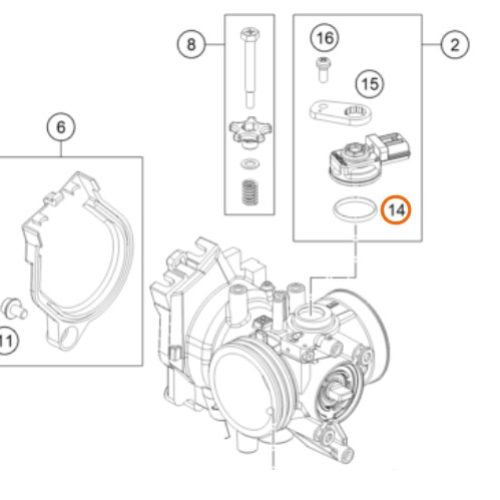 8
16
2
15
6
14
11