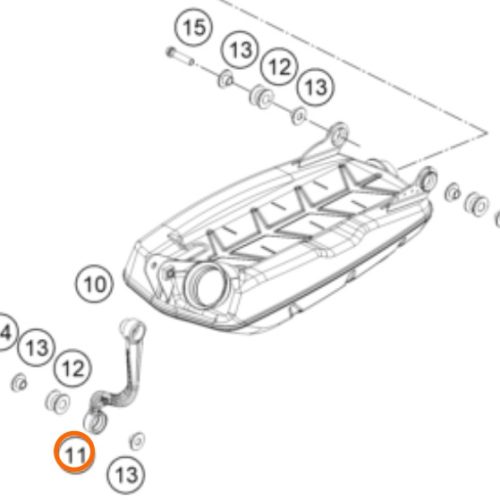 15
13
12
13
10
4
13
12
11
13