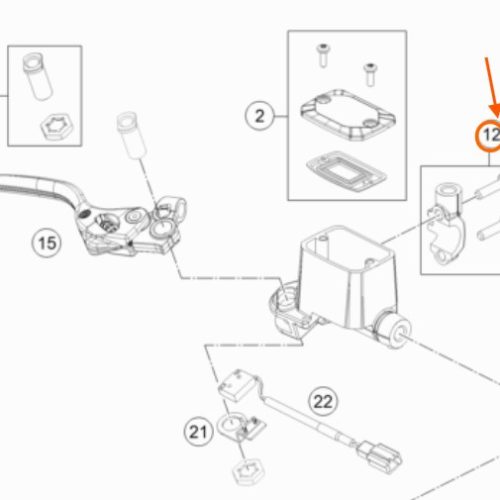 2
12
15
22
21