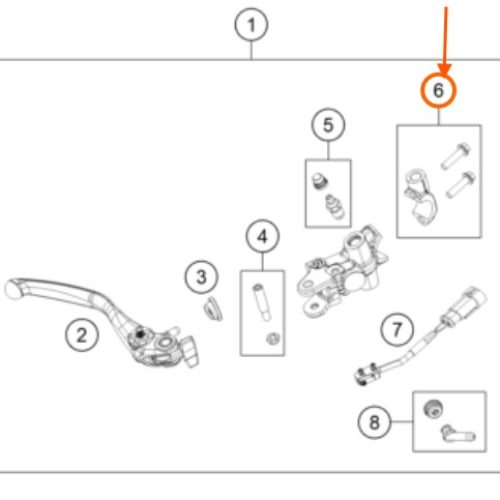 1
6
5
4
3
2
7
8