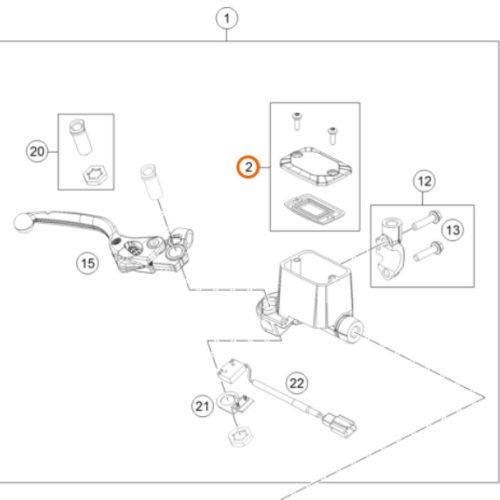 1
20
2
12
13
15
22
21