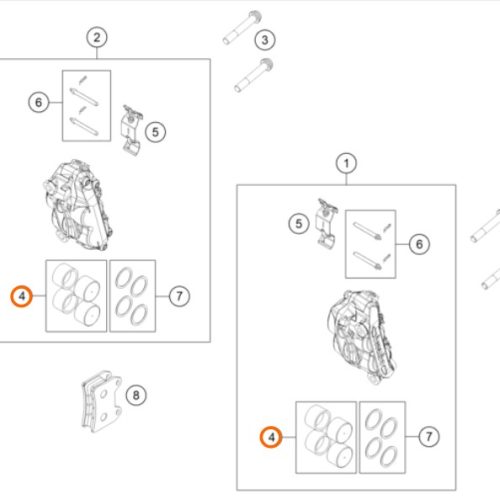 2
3
6
5
1
5
6
4
7
8
4
7