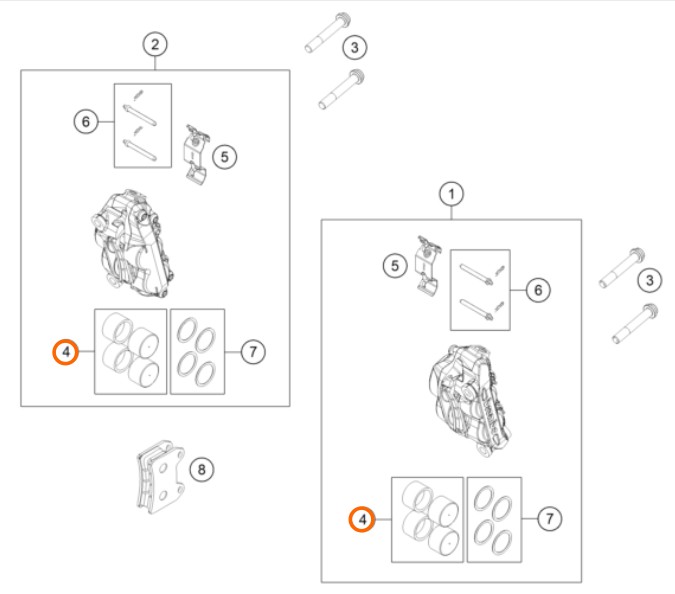 2
3
6
5
4
7
8
1
5
6
3
4
7