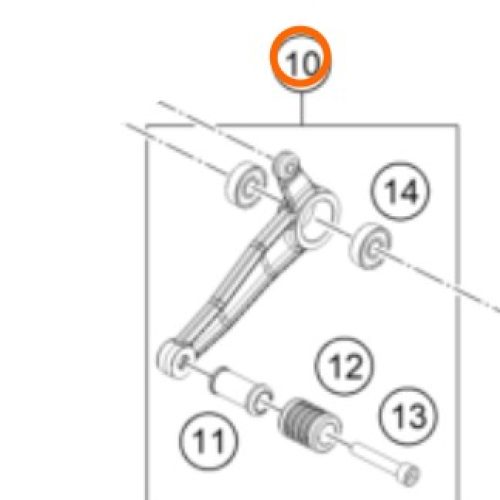 10

14

12

13

11