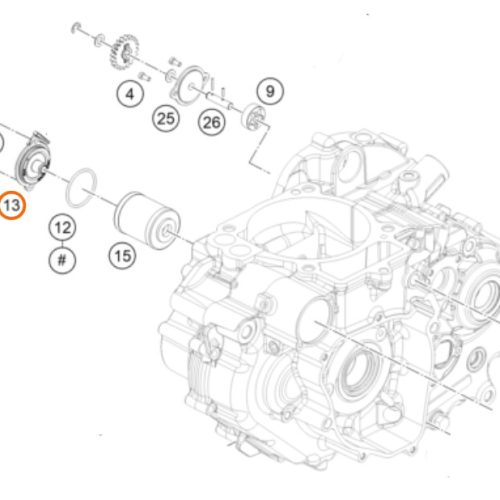 4
25
26
9
13
12
#
15