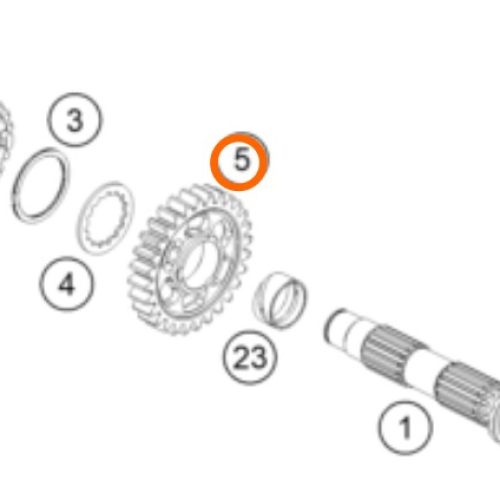 3

5

4

23

1