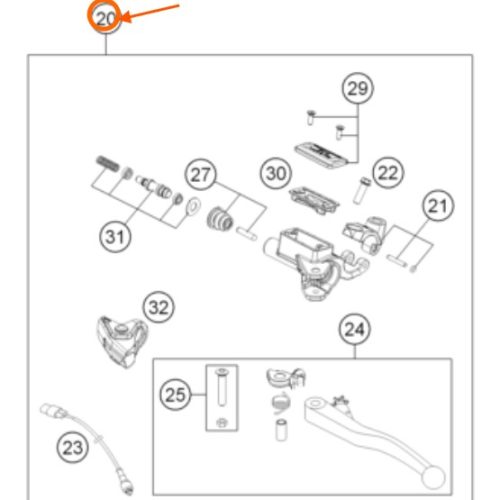 20
29
27
30
22
21
31
32
24
25
23