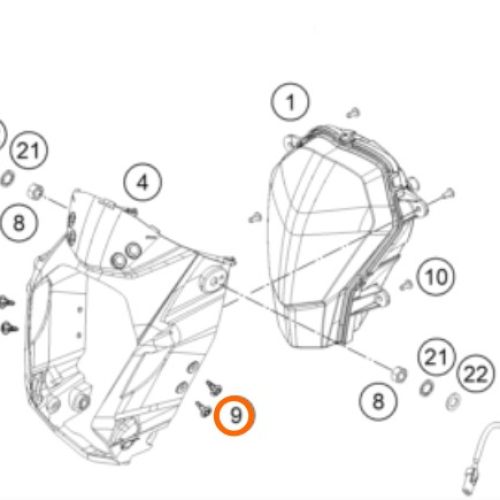 1
21
4
8
10
21
22
8
9