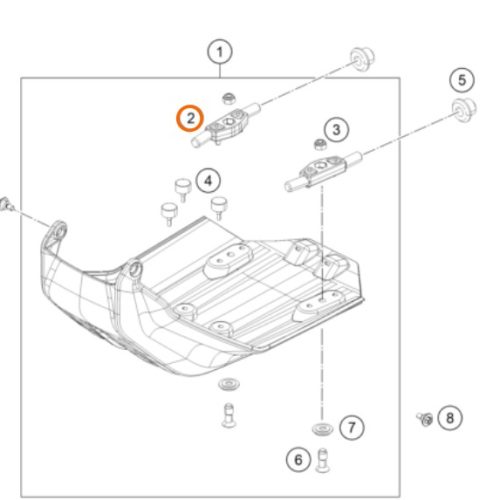 1
5
2
3
4
8
7
6