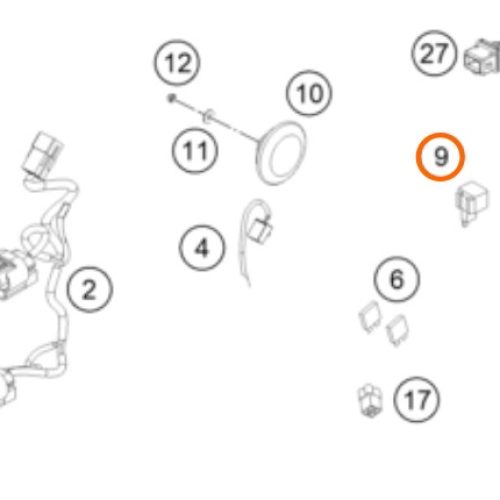 12
27
10
11
9
4
2
6
17