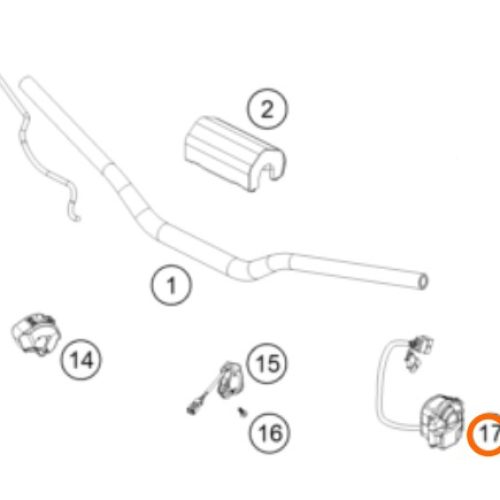 2

1

14

15

16

17