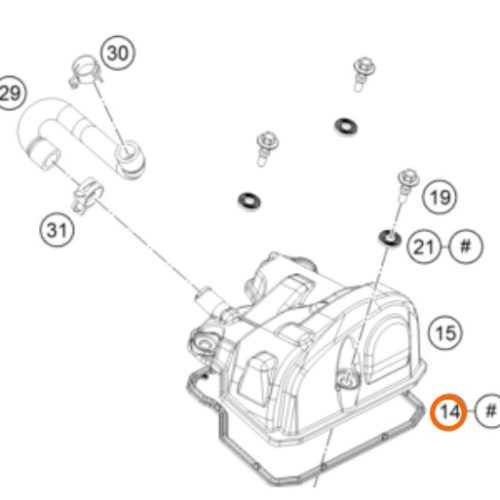 30
29
31
19
21 #
15
14 #