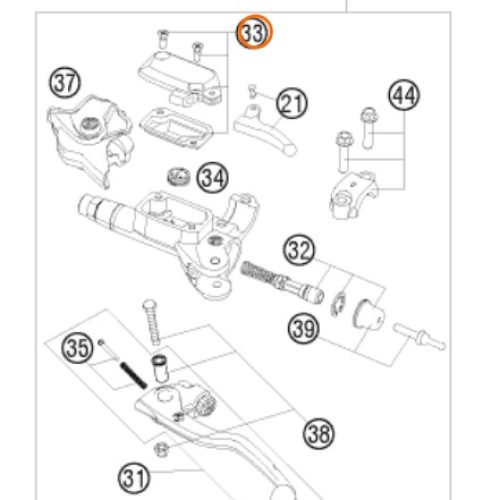 33

37

21

44

34

32

39

35

38

31